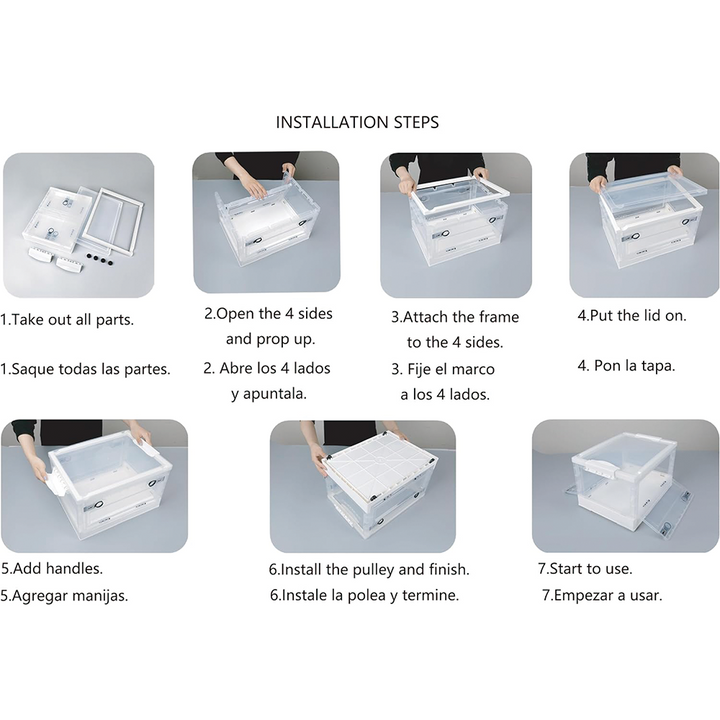 INSTALLATION STEPS

1.Take out all parts.

1.Saque todas las partes.

2.Open the 4 sides and prop up.

2. Abre los 4 lados y apuntala.

3.Attach the frame to the 4 sides.

3. Fije el marco a los 4 lados.

4.Put the lid on.

4. Pon la tapa.

5.Add handles.

5.Agregar manijas.

6.Install the pulley and finish.

6.Instale la polea y termine.

7.Start to use.

7.Empezar a usar.