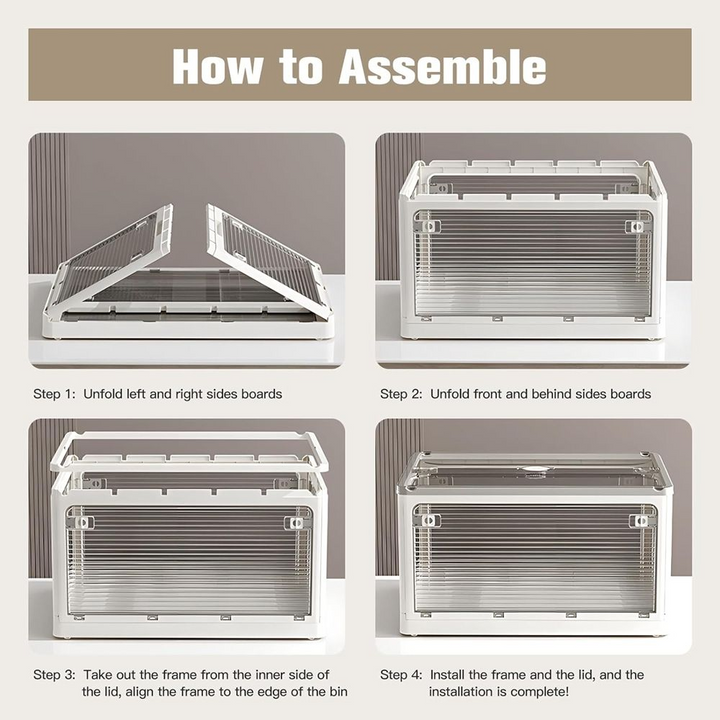 How to Assemble

Step 1: Unfold left and right sides boards

Step 2: Unfold front and behind sides boards

Step 3: Take out the frame from the inner side of the lid, align the frame to the edge of the bin

Step 4: Install the frame and the lid, and the installation is complete!